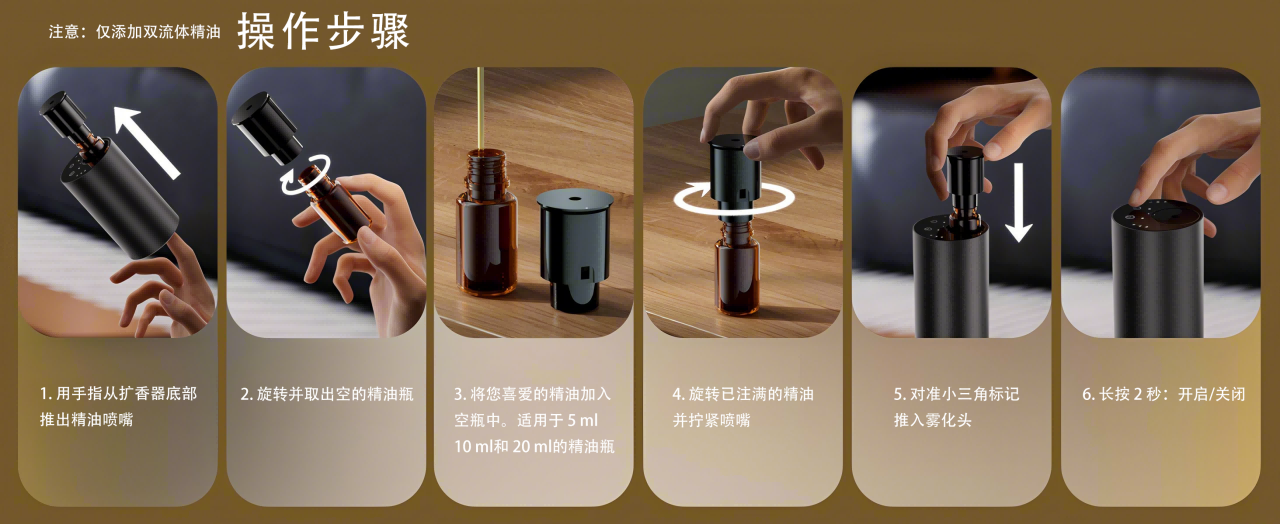 注意：仅添加双流体精油 操作步骤

1. 用手指从扩香器底部推出精油喷嘴

2. 旋转并取出空的精油瓶

3. 将您喜爱的精油加入空瓶中。适用于 5 ml 10 ml和 20 ml的精油瓶

4. 旋转已注满的精油并拧紧喷嘴

5. 对准小三角标记推入雾化头

6. 长按 2 秒：开启/关闭